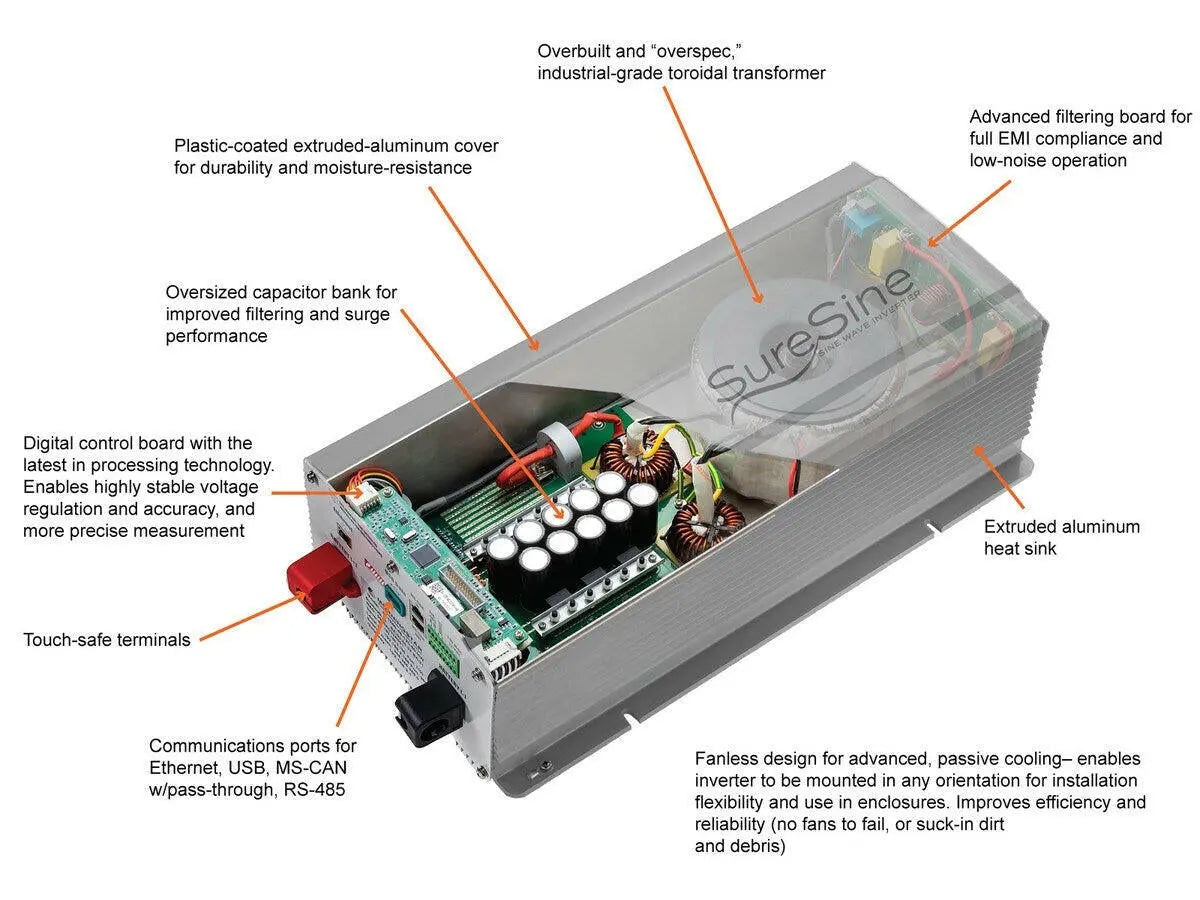 Overbuilt and “overspec,” industrial-grade toroidal transformer

Advanced filtering board for full EMI compliance and low-noise operation

Plastic-coated extruded-aluminum cover for durability and moisture-resistance

Oversized capacitor bank for improved filtering and surge performance

SureSine
SINE WAVE INVERTER

Digital control board with the latest in processing technology. Enables highly stable voltage regulation and accuracy, and more precise measurement

Extruded aluminum heat sink

Touch-safe terminals

Communications ports for Ethernet, USB, MS-CAN w/pass-through, RS-485

Fanless design for advanced, passive cooling– enables inverter to be mounted in any orientation for installation flexibility and use in enclosures. Improves efficiency and reliability (no fans to fail, or suck-in dirt and debris)